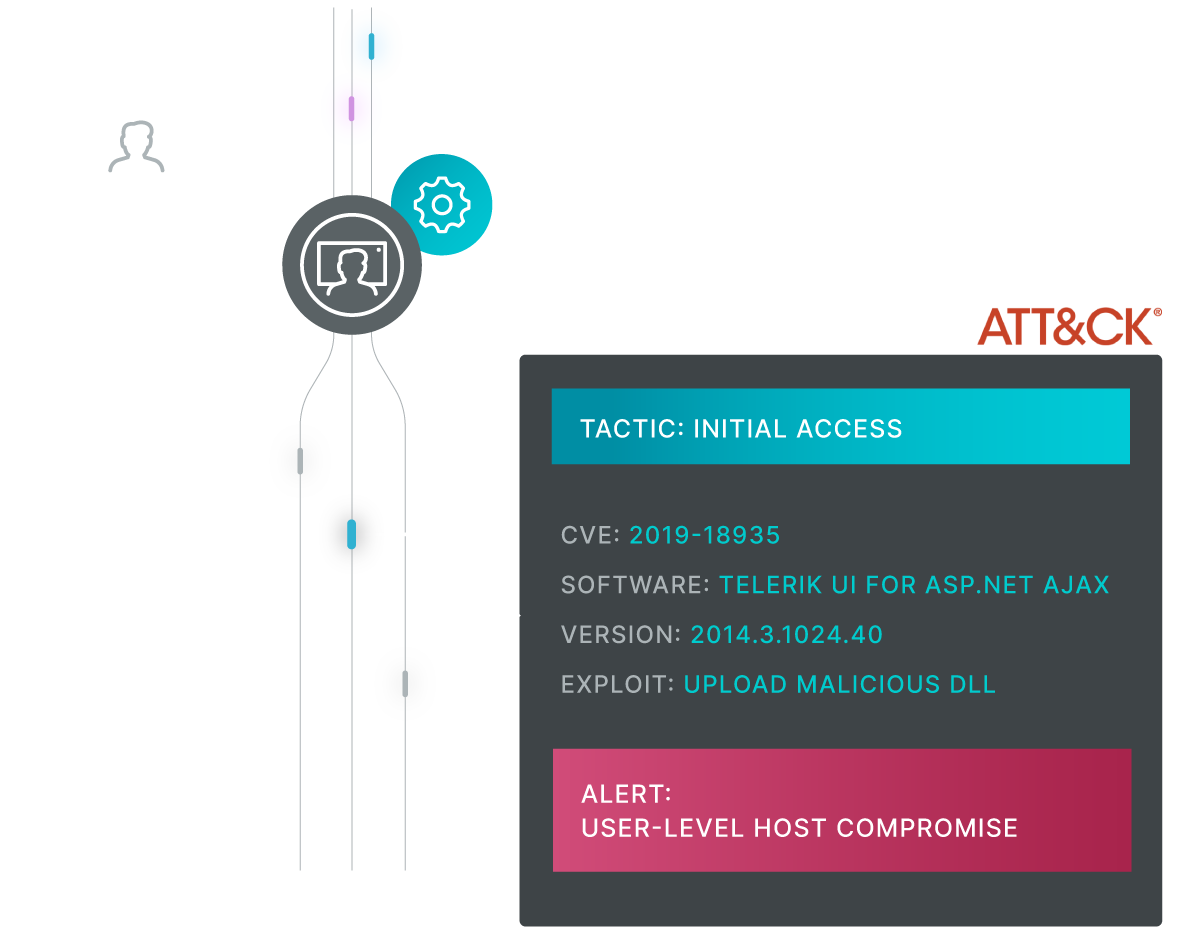 ATT&CK®

TACTIC: INITIAL ACCESS

CVE: 2019-18935

SOFTWARE: TELERIK UI FOR ASP.NET AJAX

VERSION: 2014.3.1024.40

EXPLOIT: UPLOAD MALICIOUS DLL

ALERT:
USER-LEVEL HOST COMPROMISE